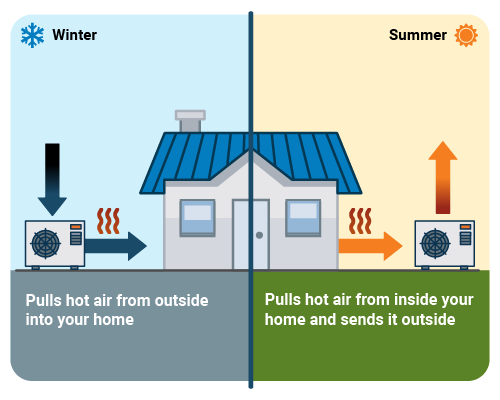 Winter

Summer

Pulls hot air from outside into your home

Pulls hot air from inside your home and sends it outside